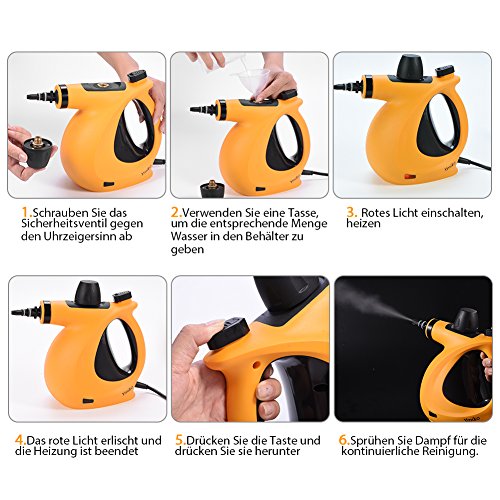 1.Schrauben Sie das Sicherheitsventil gegen den Uhrzeigersinn ab

2.Verwenden Sie eine Tasse, um die entsprechende Menge Wasser in den Behälter zu geben

3. Rotes Licht einschalten, heizen

4.Das rote Licht erlischt und die Heizung ist beendet

5.Drücken Sie die Taste und drücken Sie sie herunter

6.Sprühen Sie Dampf für die kontinuierliche Reinigung.